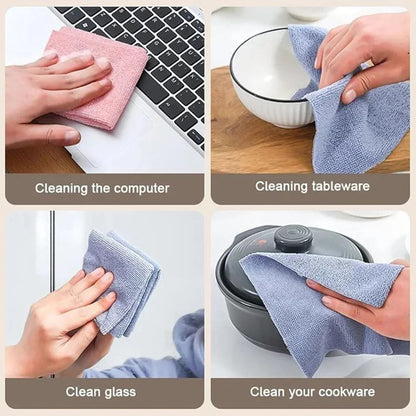 Cleaning the computer

Cleaning tableware

Clean glass

Clean your cookware